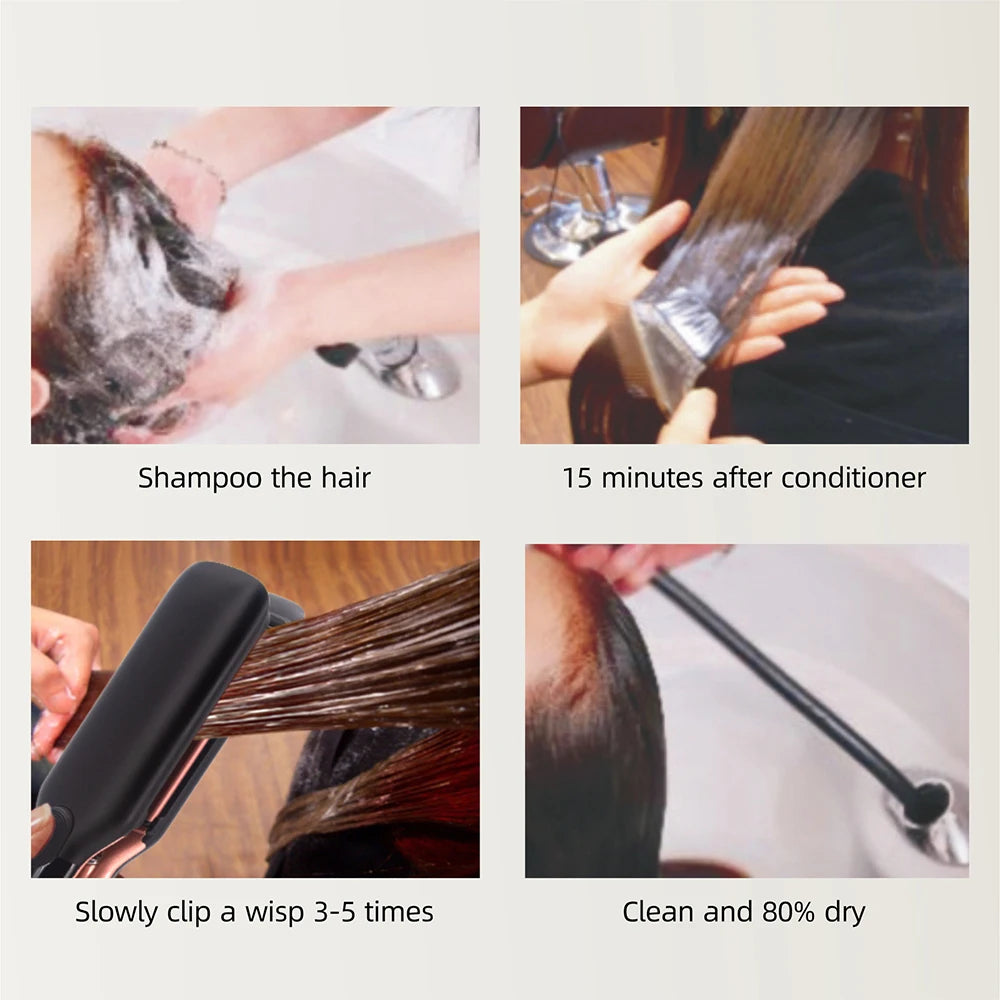 Shampoo the hair

15 minutes after conditioner

Slowly clip a wisp 3-5 times

Clean and 80% dry